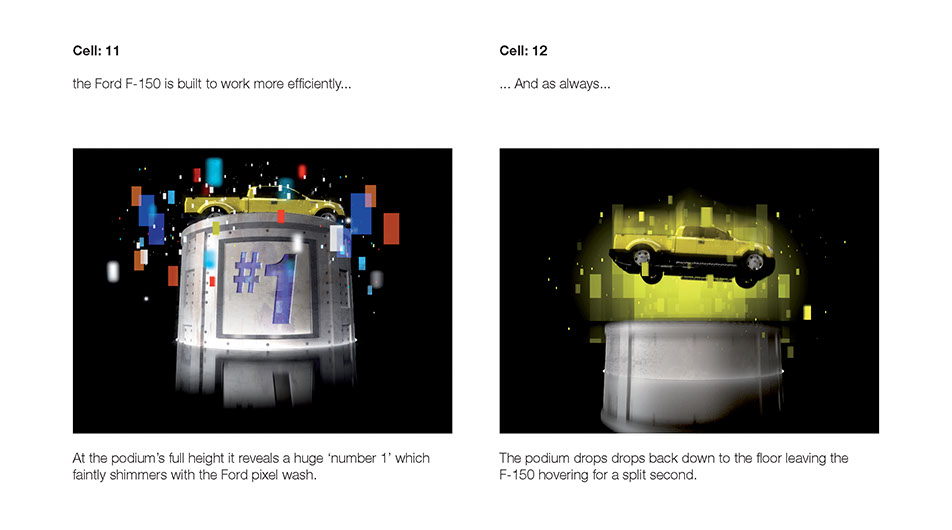 Cell: 11

the Ford F-150 is built to work more efficiently...

#1

At the podium's full height it reveals a huge 'number 1' which faintly shimmers with the Ford pixel wash.

Cell: 12

... And as always...

The podium drops drops back down to the floor leaving the F-150 hovering for a split second.