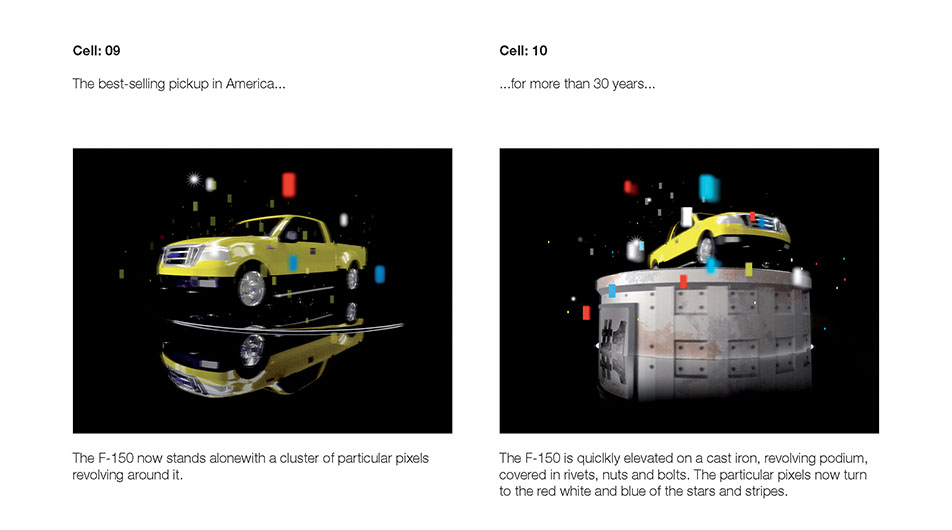 Cell: 09

The best-selling pickup in America...

The F-150 now stands alonewith a cluster of particular pixels revolving around it.

Cell: 10

...for more than 30 years...

The F-150 is quiclkly elevated on a cast iron, revolving podium, covered in rivets, nuts and bolts. The particular pixels now turn to the red white and blue of the stars and stripes.