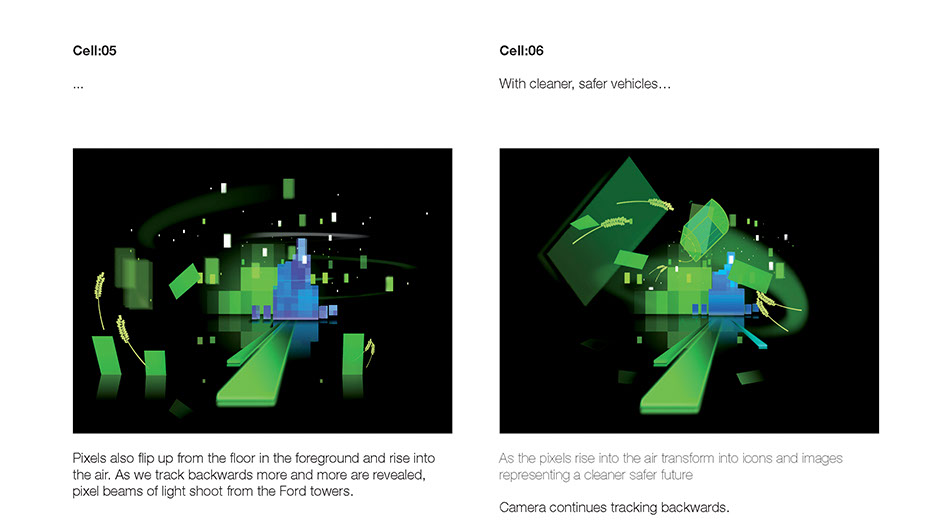 Cell:05

...

Pixels also flip up from the floor in the foreground and rise into the air. As we track backwards more and more are revealed, pixel beams of light shoot from the Ford towers.

Cell:06

With cleaner, safer vehicles…

As the pixels rise into the air transform into icons and images representing a cleaner safer future

Camera continues tracking backwards.