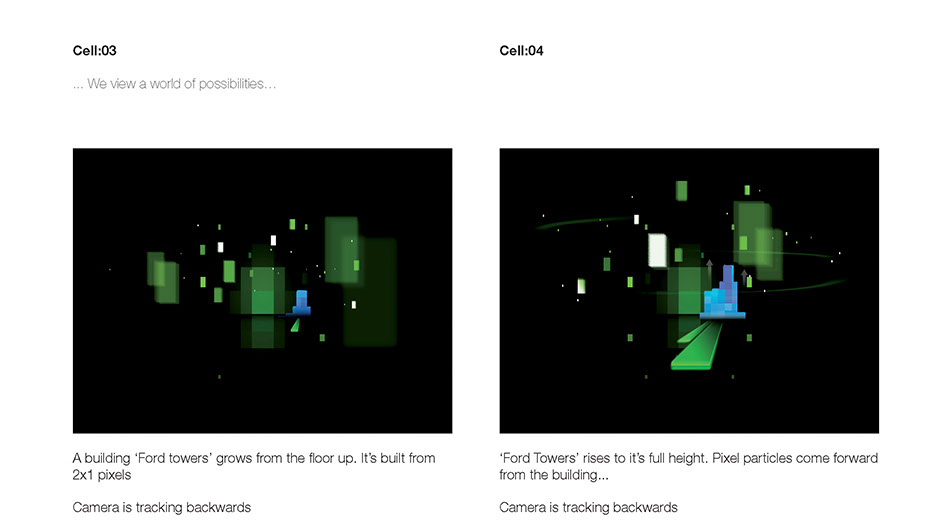 Cell:03

... We view a world of possibilities…

A building 'Ford towers' grows from the floor up. It's built from 2x1 pixels

Camera is tracking backwards

Cell:04

'Ford Towers' rises to it's full height. Pixel particles come forward from the building...

Camera is tracking backwards